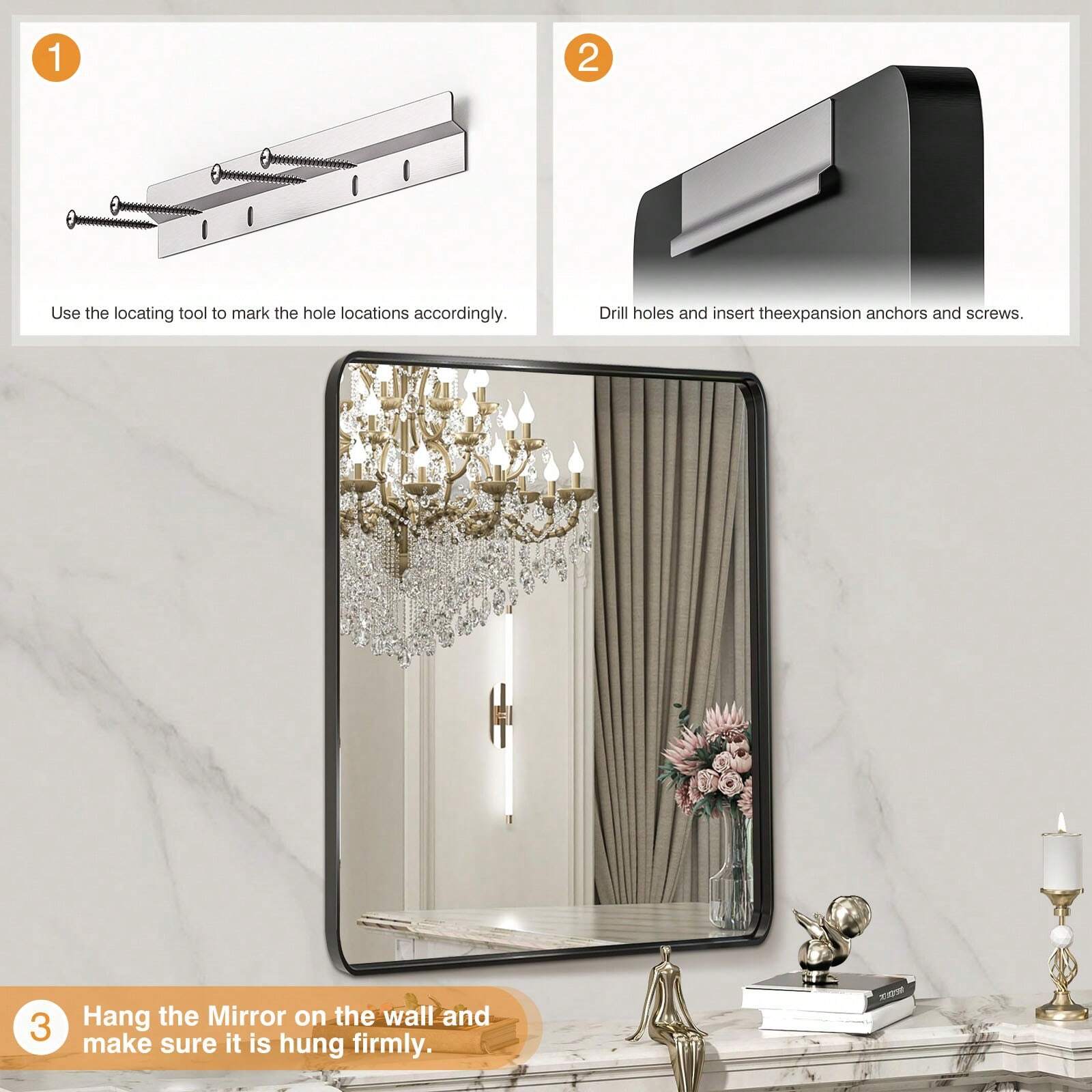 1

Use the locating tool to mark the hole locations accordingly.

2

Drill holes and insert theexpansion anchors and screws.

3 Hang the Mirror on the wall and make sure it is hung firmly.